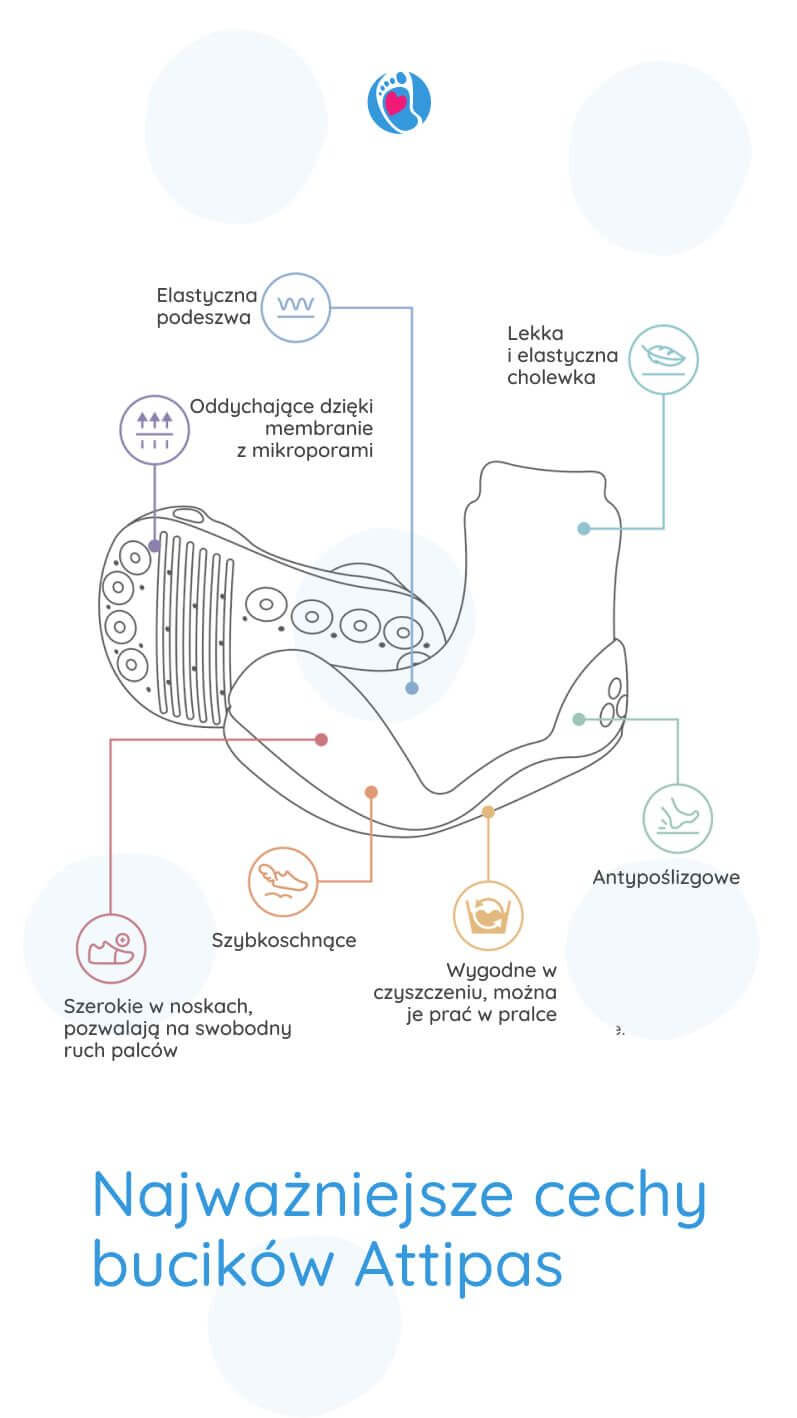 Elastyczna podeszwa

Lekka i elastyczna cholewka

Oddychające dzięki membranie z mikroporami

Antypoślizgowe

Szybkoschnące

Wygodne w czyszczeniu, można je prać w pralce

Szerokie w noskach, pozwalają na swobodny ruch palców

Najważniejsze cechy bucików Attipas